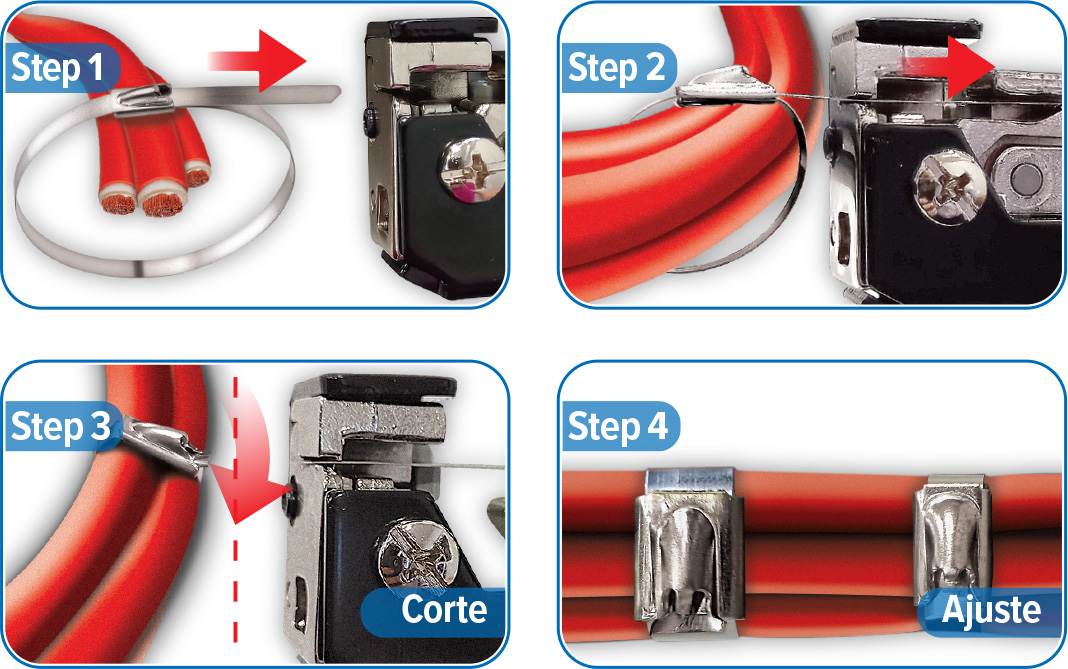 Step 1

Step 2

Step 3

Corte

Step 4

Ajuste